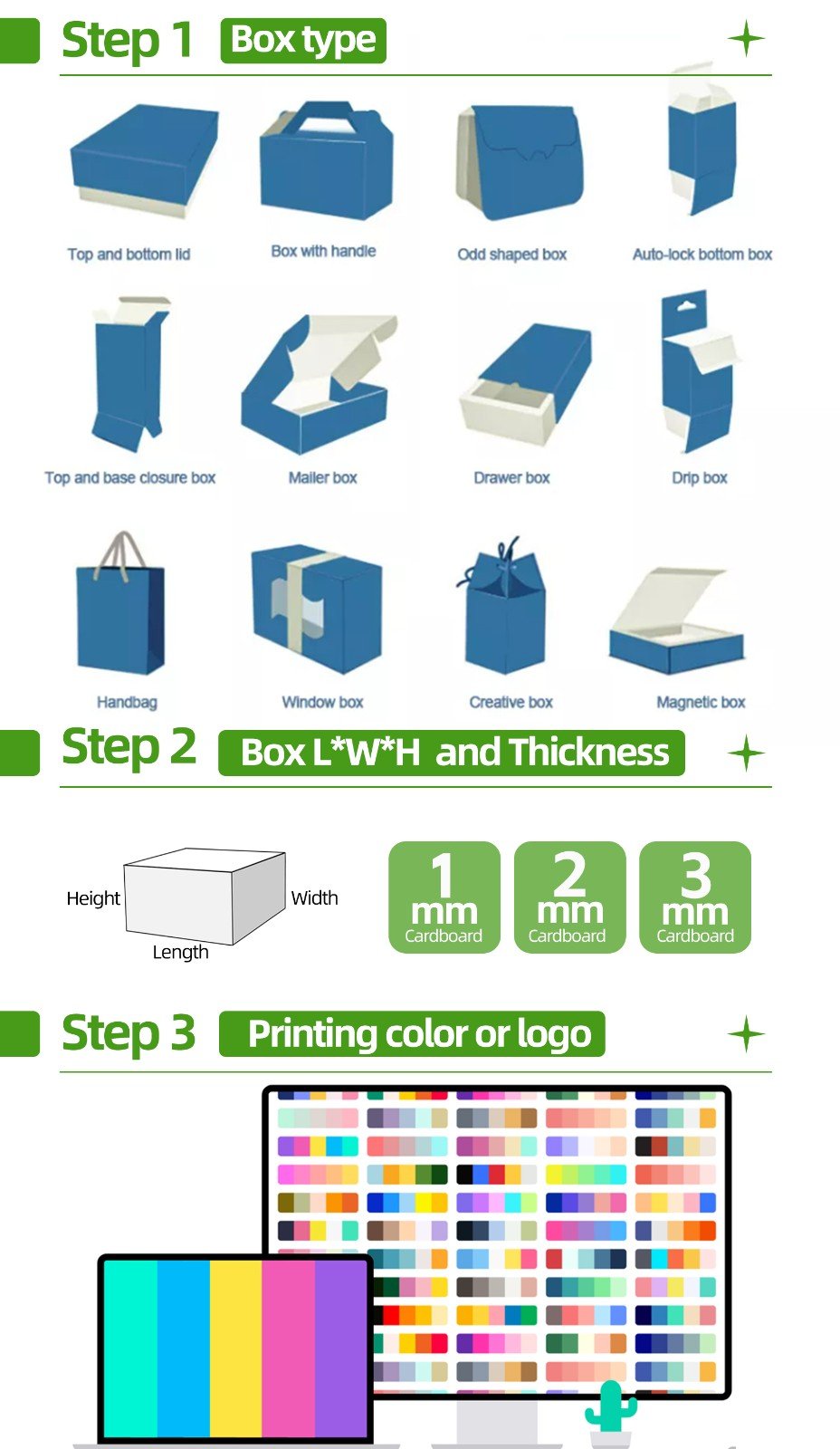 Step 1 Box type

Top and bottom lid
Box with handle
Odd shaped box
Auto-lock bottom box

Top and base closure box
Mailer box
Drawer box
Drip box

Handbag
Window box
Creative box
Magnetic box

Step 2 Box L*W*H and Thickness

Height
Width
Length

1 mm Cardboard
2 mm Cardboard
3 mm Cardboard

Step 3 Printing color or logo